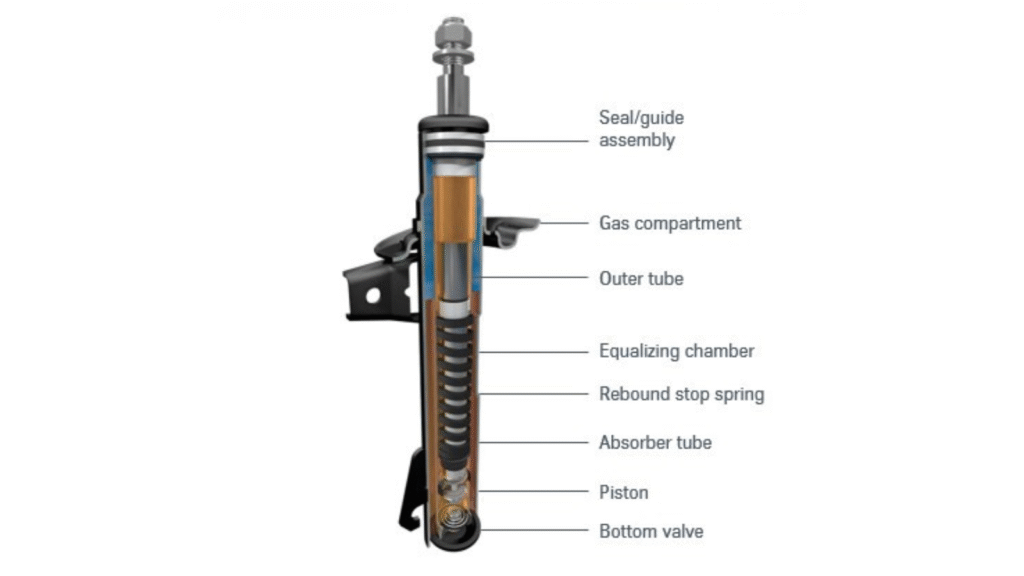 Seal/guide assembly

Gas compartment

Outer tube

Equalizing chamber

Rebound stop spring

Absorber tube

Piston

Bottom valve